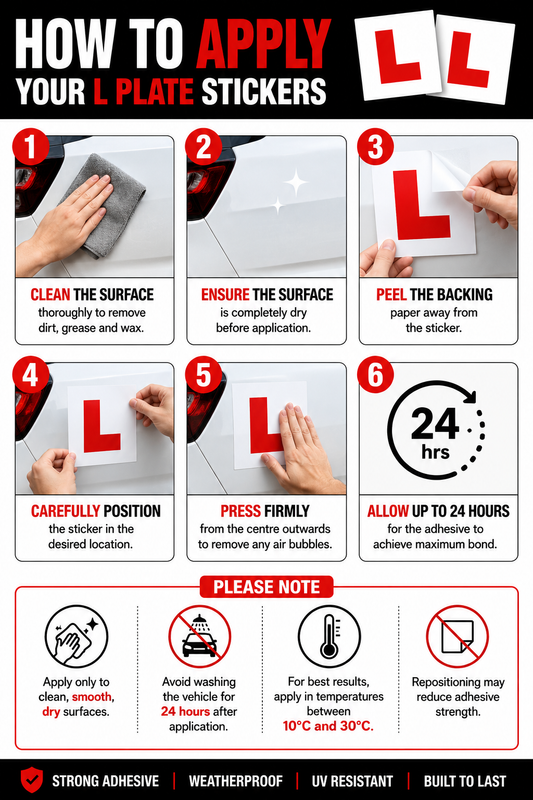 HOW TO APPLY YOUR L PLATE STICKERS

L L

1
CLEAN THE SURFACE
thoroughly to remove dirt, grease and wax.

2
ENSURE THE SURFACE
is completely dry before application.

3
L
PEEL THE BACKING
paper away from the sticker.

4
L
CAREFULLY POSITION
the sticker in the desired location.

5
L
PRESS FIRMLY
from the centre outwards to remove any air bubbles.

6
24 hrs
ALLOW UP TO 24 HOURS
for the adhesive to achieve maximum bond.

PLEASE NOTE

Apply only to clean, smooth, dry surfaces.

Avoid washing the vehicle for 24 hours after application.

For best results, apply in temperatures between 10°C and 30°C.

Repositioning may reduce adhesive strength.

STRONG ADHESIVE | WEATHERPROOF | UV RESISTANT | BUILT TO LAST